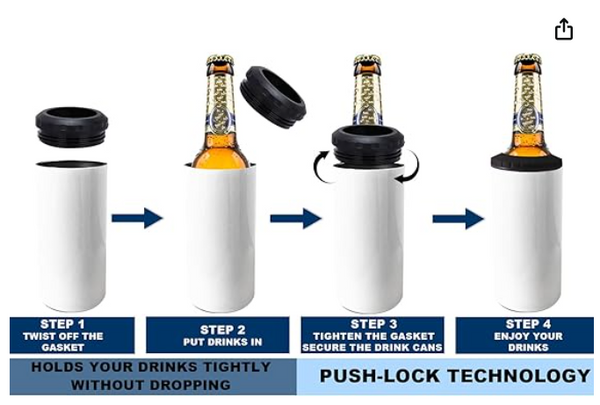 STEP 1
TWIST OFF THE GASKET

STEP 2
PUT DRINKS IN

STEP 3
TIGHTEN THE GASKET
SECURE THE DRINK CANS

STEP 4
ENJOY YOUR DRINKS

HOLDS YOUR DRINKS TIGHTLY WITHOUT DROPPING

PUSH-LOCK TECHNOLOGY